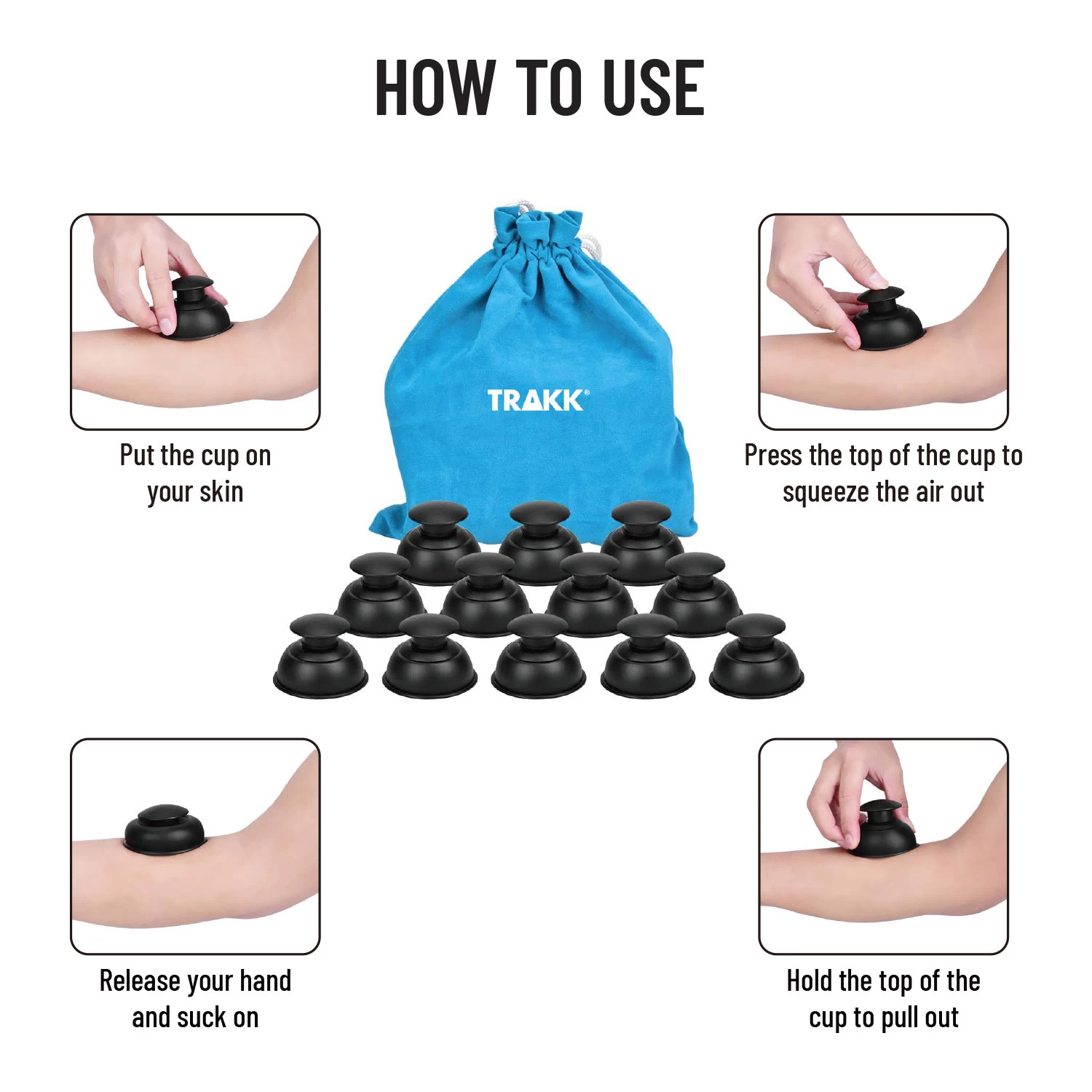 HOW TO USE

Put the cup on your skin

TRAKK®

Press the top of the cup to squeeze the air out

Release your hand and suck on

Hold the top of the cup to pull out